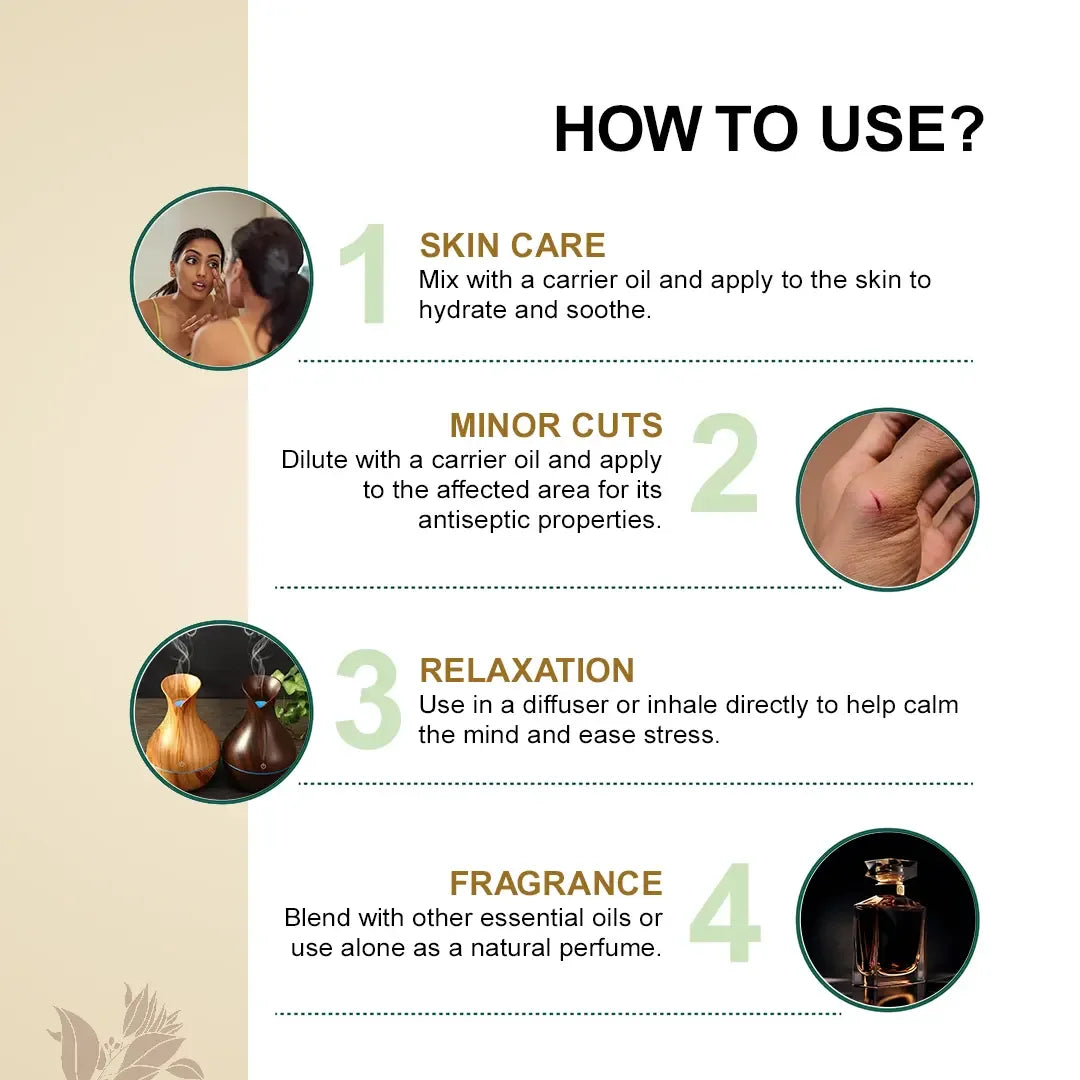 HOW TO USE?

1

SKIN CARE
Mix with a carrier oil and apply to the skin to hydrate and soothe.

MINOR CUTS
Dilute with a carrier oil and apply to the affected area for its antiseptic properties.

2

3

RELAXATION
Use in a diffuser or inhale directly to help calm the mind and ease stress.

FRAGRANCE
Blend with other essential oils or use alone as a natural perfume.

4