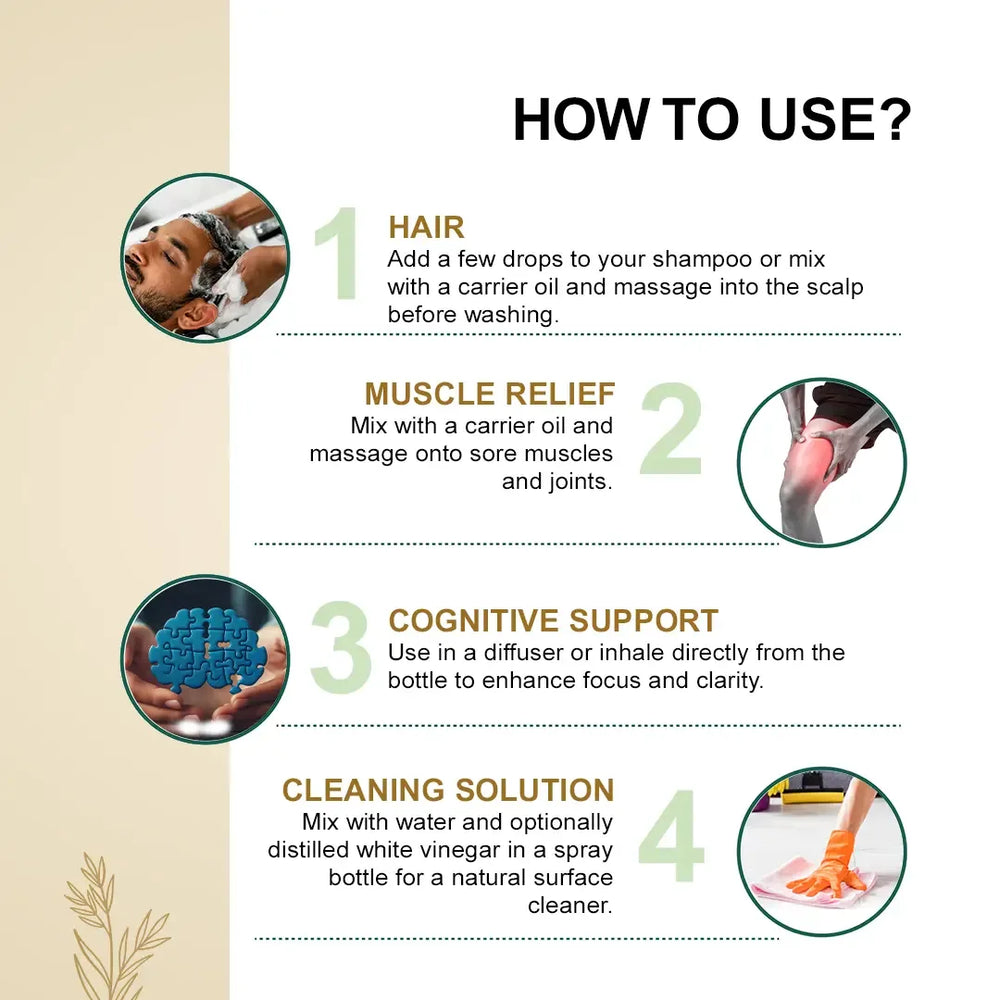 HOW TO USE?

1
HAIR
Add a few drops to your shampoo or mix with a carrier oil and massage into the scalp before washing.

MUSCLE RELIEF
Mix with a carrier oil and massage onto sore muscles and joints.
2

3
COGNITIVE SUPPORT
Use in a diffuser or inhale directly from the bottle to enhance focus and clarity.

CLEANING SOLUTION
Mix with water and optionally distilled white vinegar in a spray bottle for a natural surface cleaner.
4