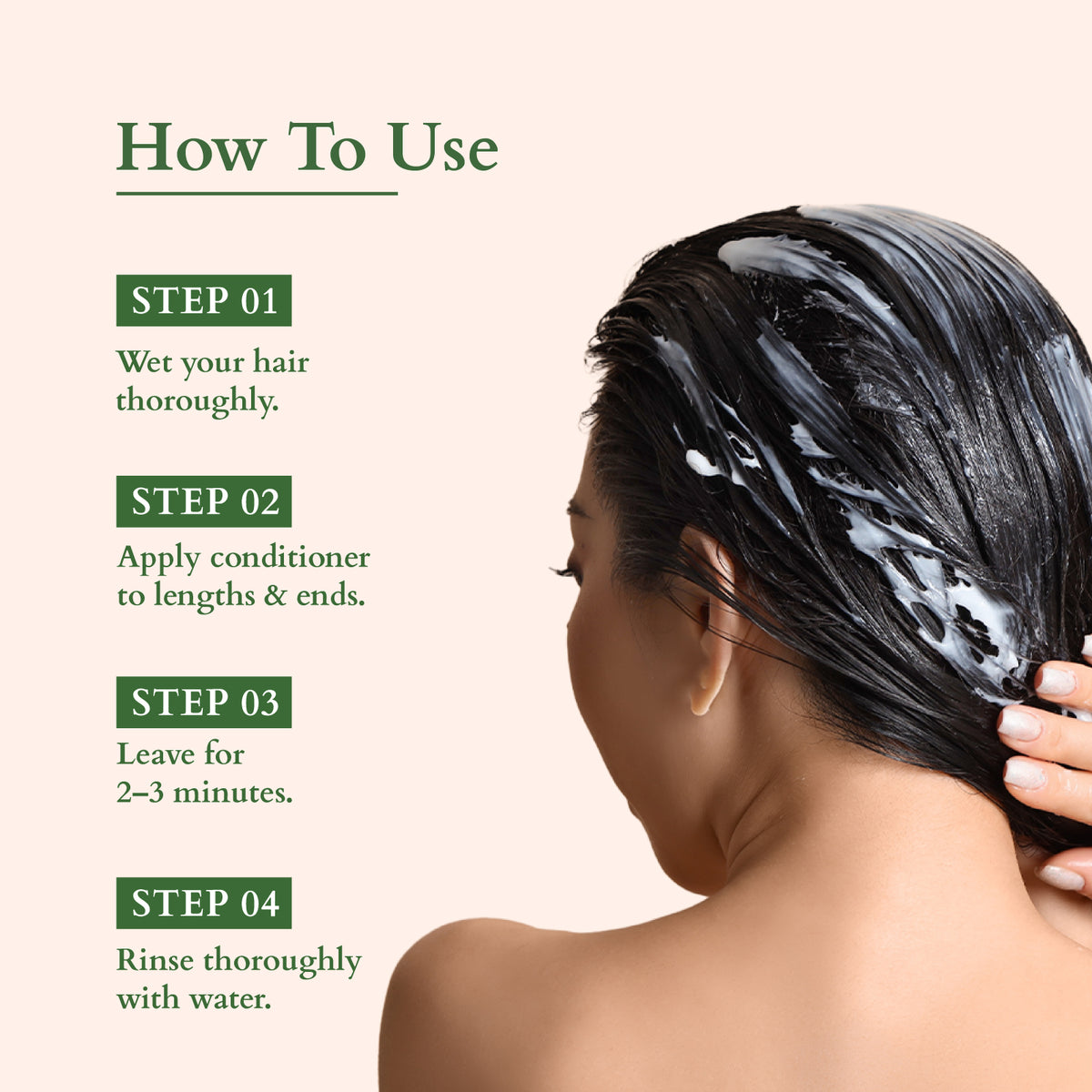 How To Use

STEP 01

Wet your hair thoroughly.

STEP 02

Apply conditioner to lengths & ends.

STEP 03

Leave for 2–3 minutes.

STEP 04

Rinse thoroughly with water.