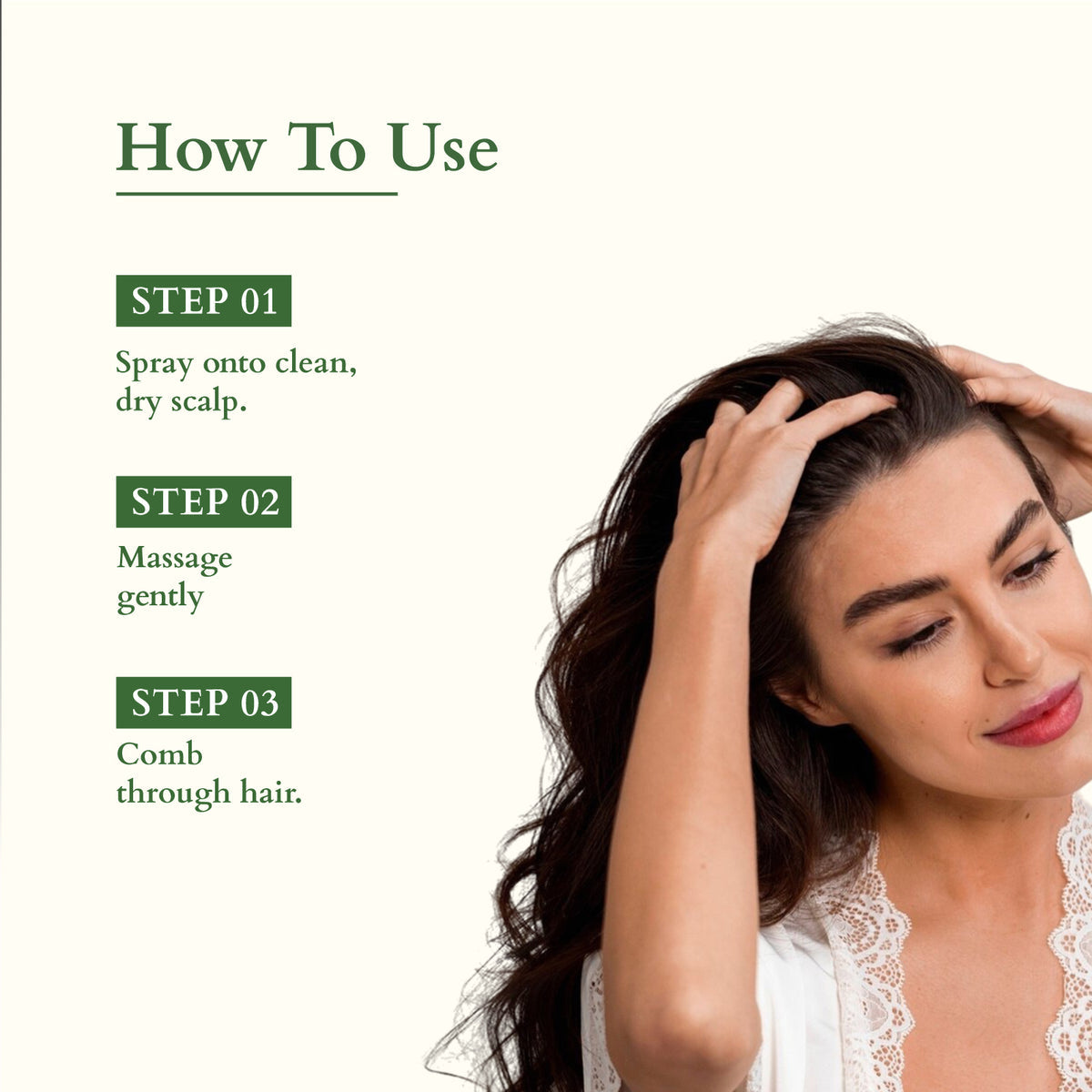 How To Use

STEP 01

Spray onto clean, dry scalp.

STEP 02

Massage gently

STEP 03

Comb through hair.