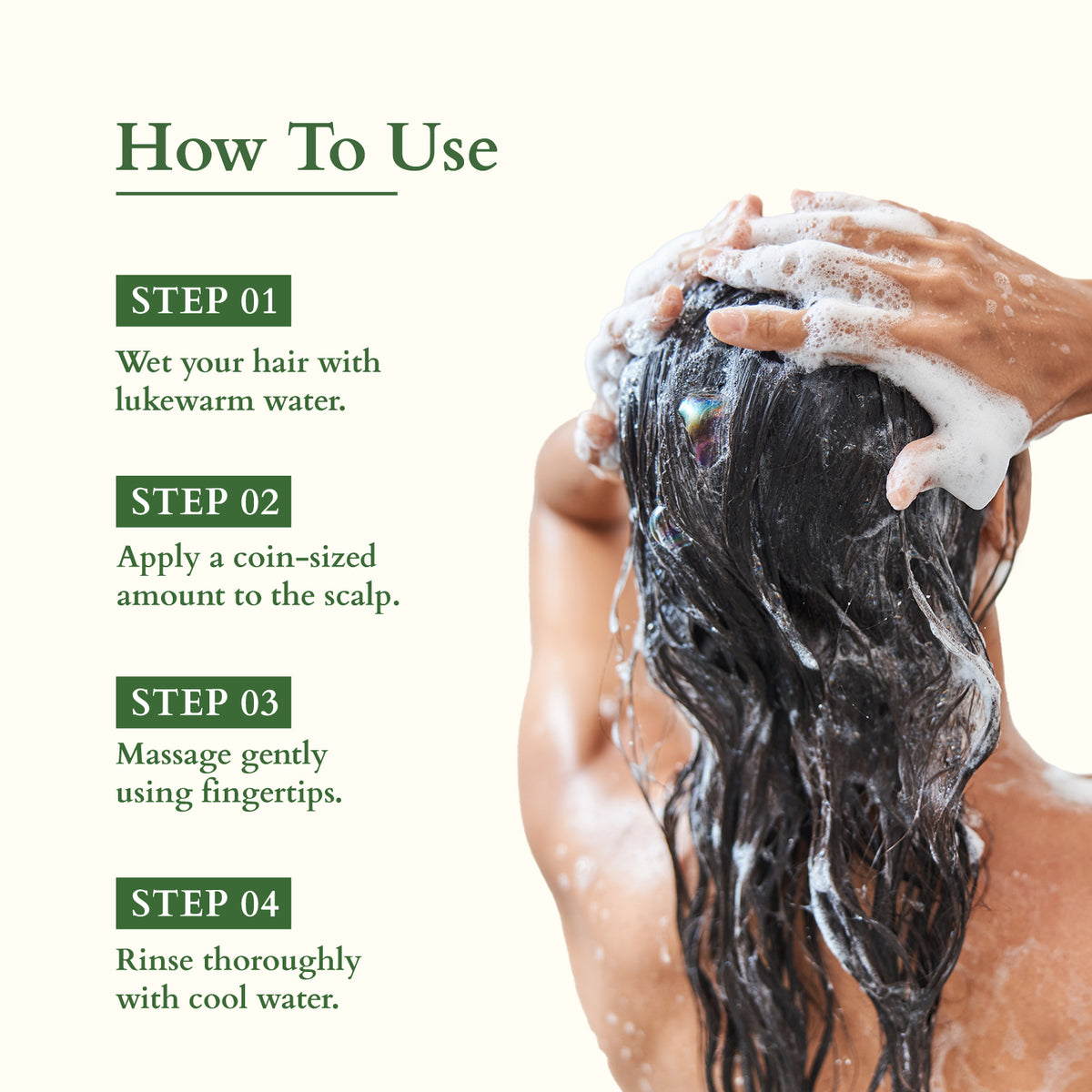 How To Use

STEP 01

Wet your hair with lukewarm water.

STEP 02

Apply a coin-sized amount to the scalp.

STEP 03

Massage gently using fingertips.

STEP 04

Rinse thoroughly with cool water.